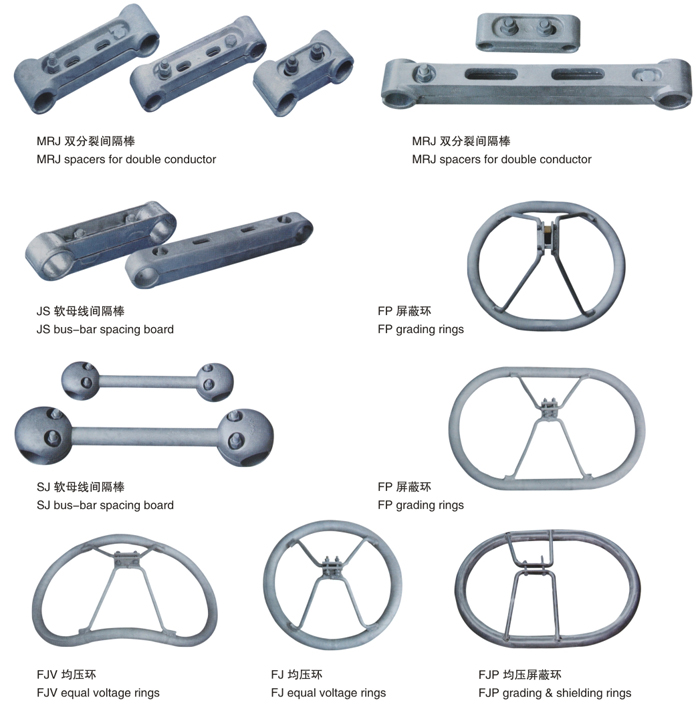 MRJ 双分裂间隔棒
MRJ spacers for double conductor

MRJ 双分裂间隔棒
MRJ spacers for double conductor

JS 软母线间隔棒
JS bus-bar spacing board

FP 屏蔽环
FP grading rings

SJ 软母线间隔棒
SJ bus-bar spacing board

FP 屏蔽环
FP grading rings

FJV 均压环
FJV equal voltage rings

FJ 均压环
FJ equal voltage rings

FJP 均压屏蔽环
FJP grading & shielding rings