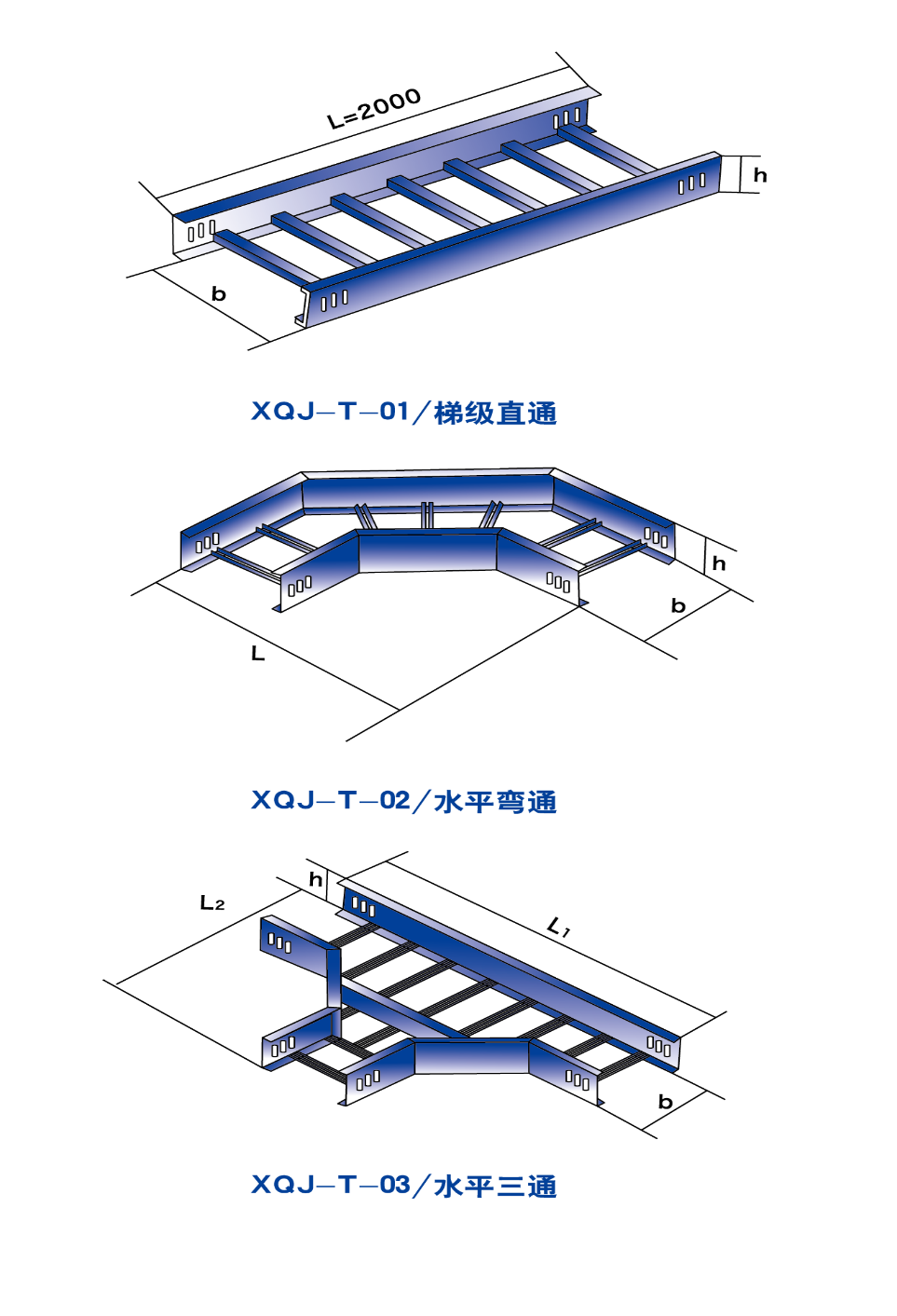 L=2000

h

b

XQJ—T—01/梯级直通

h

b

L

XQJ—T—02/水平弯通

h

$L_2$

$L_1$

b

XQJ—T—03/水平三通